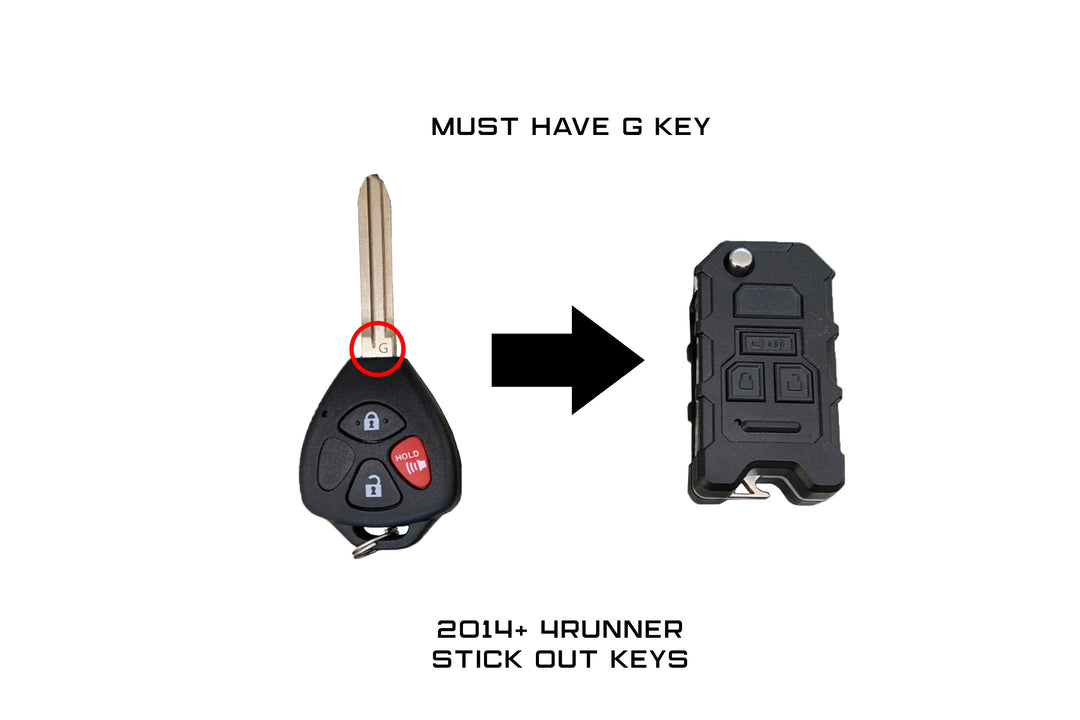 MUST HAVE G KEY

G

HOLD

2014+ 4RUNNER
STICK OUT KEYS